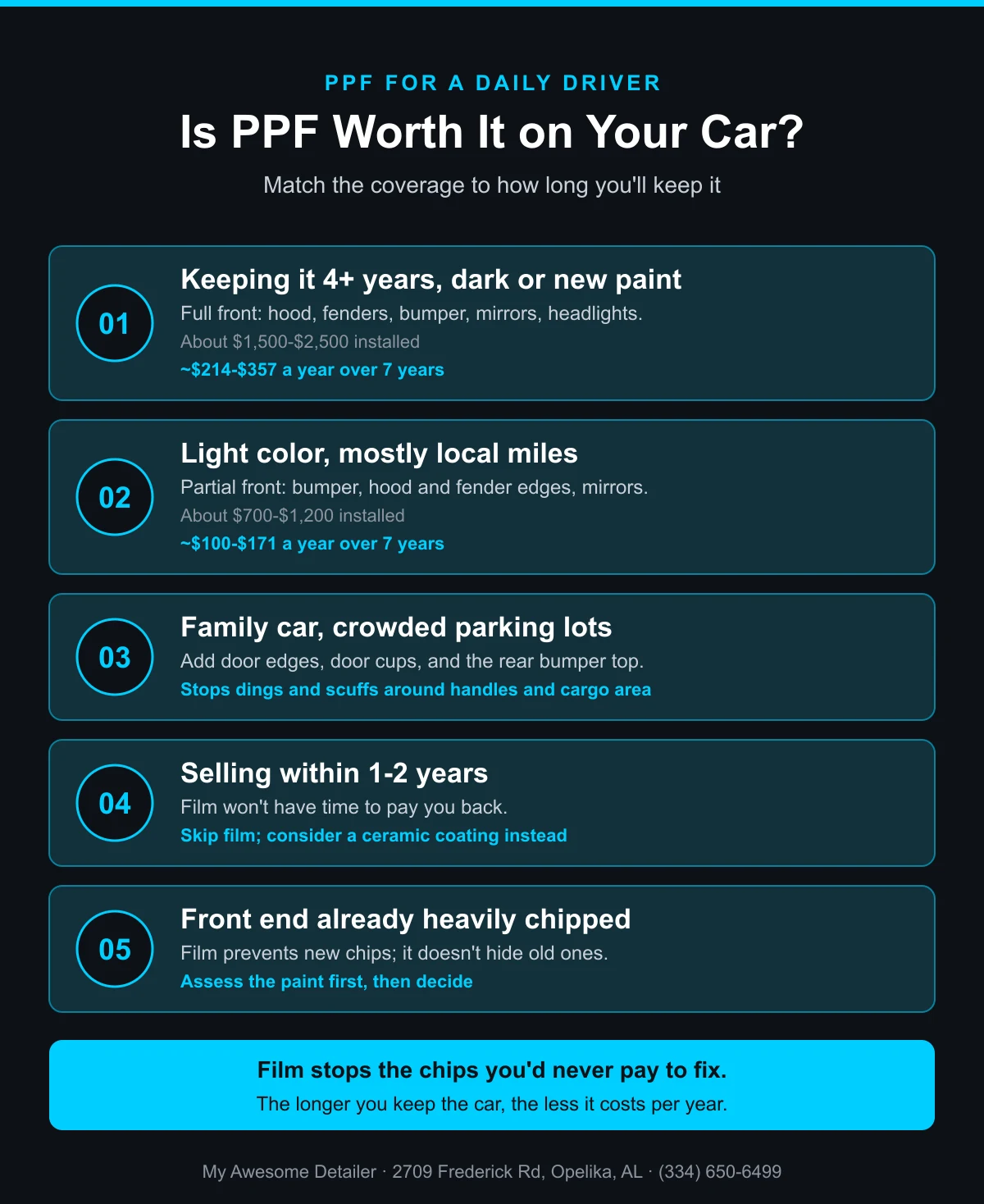 PPF FOR A DAILY DRIVER

Is PPF Worth It on Your Car?

Match the coverage to how long you'll keep it

01

Keeping it 4+ years, dark or new paint

Full front: hood, fenders, bumper, mirrors, headlights.

About $1,500-$2,500 installed

~$214-$357 a year over 7 years

02

Light color, mostly local miles

Partial front: bumper, hood and fender edges, mirrors.

About $700-$1,200 installed

~$100-$171 a year over 7 years

03

Family car, crowded parking lots

Add door edges, door cups, and the rear bumper top.

Stops dings and scuffs around handles and cargo area

04

Selling within 1-2 years

Film won't have time to pay you back.

Skip film; consider a ceramic coating instead

05

Front end already heavily chipped

Film prevents new chips; it doesn't hide old ones.

Assess the paint first, then decide

Film stops the chips you'd never pay to fix.

The longer you keep the car, the less it costs per year.

My Awesome Detailer · 2709 Frederick Rd, Opelika, AL · (334) 650-6499