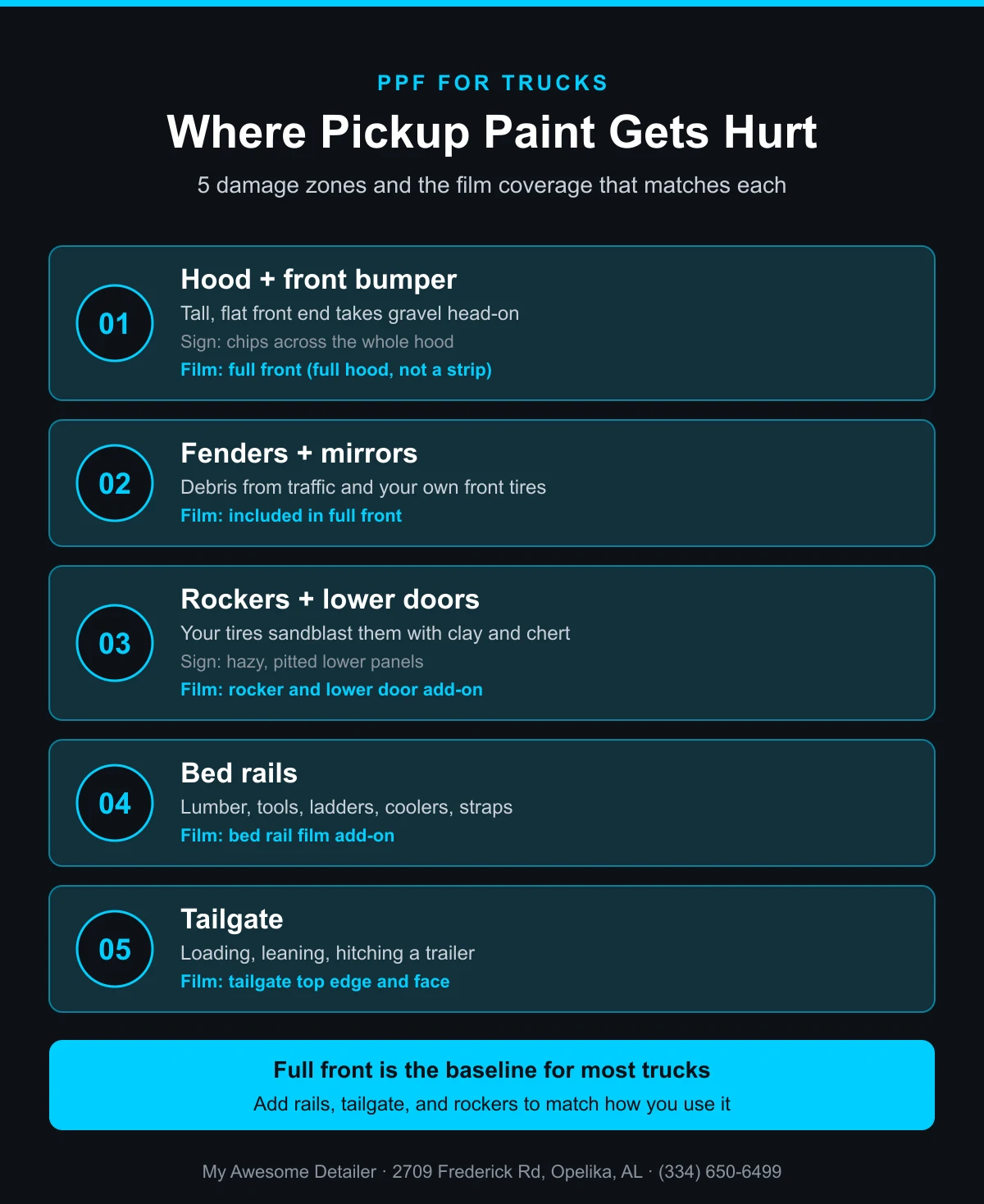 PPF FOR TRUCKS

Where Pickup Paint Gets Hurt

5 damage zones and the film coverage that matches each

01

Hood + front bumper

Tall, flat front end takes gravel head-on

Sign: chips across the whole hood

Film: full front (full hood, not a strip)

02

Fenders + mirrors

Debris from traffic and your own front tires

Film: included in full front

03

Rockers + lower doors

Your tires sandblast them with clay and chert

Sign: hazy, pitted lower panels

Film: rocker and lower door add-on

04

Bed rails

Lumber, tools, ladders, coolers, straps

Film: bed rail film add-on

05

Tailgate

Loading, leaning, hitching a trailer

Film: tailgate top edge and face

Full front is the baseline for most trucks

Add rails, tailgate, and rockers to match how you use it

My Awesome Detailer · 2709 Frederick Rd, Opelika, AL · (334) 650-6499